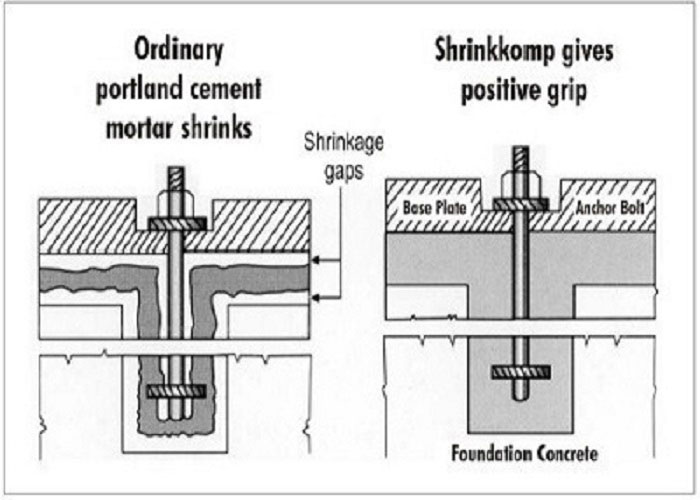 Ordinary portland cement mortar shrinks

Shrinkage gaps

Shrinkkomp gives positive grip

Base Plate

Anchor Bolt

Foundation Concrete